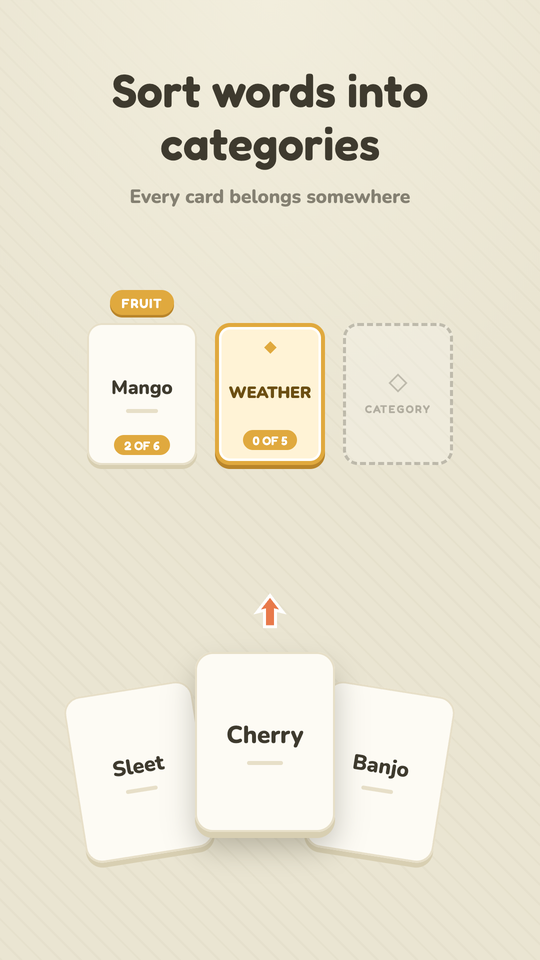 Sort words into categories

Every card belongs somewhere

FRUIT

Mango

2 OF 6

WEATHER

0 OF 5

CATEGORY

Sleet

Cherry

Banjo